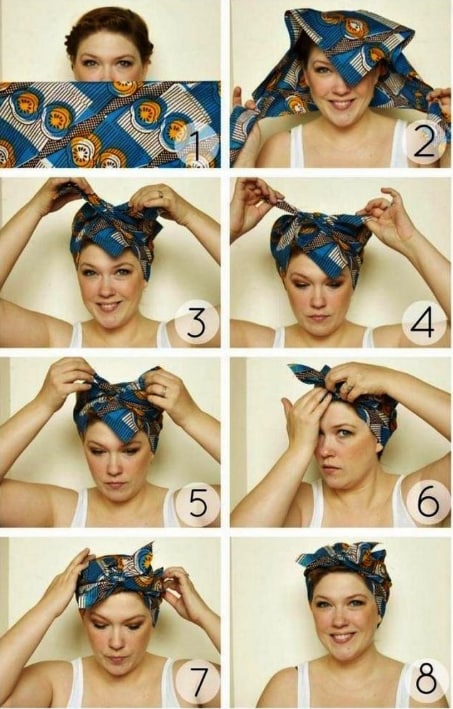 1
2
3
4
5
6
7
8